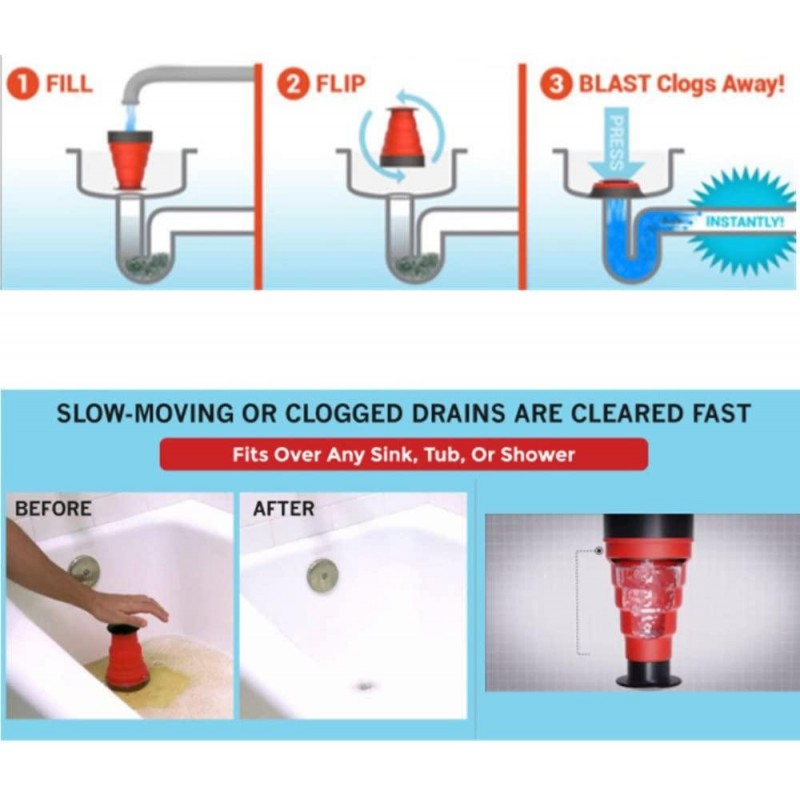 1 FILL

2 FLIP

3 BLAST Clogs Away!

PRESS

INSTANTLY!

SLOW-MOVING OR CLOGGED DRAINS ARE CLEARED FAST

Fits Over Any Sink, Tub, Or Shower

BEFORE

AFTER