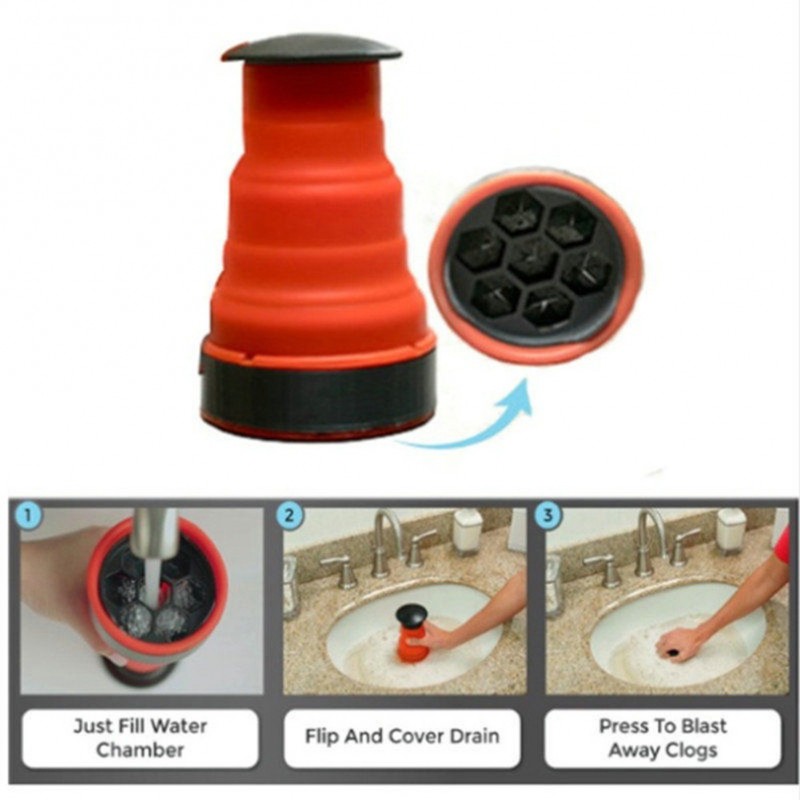 1

Just Fill Water Chamber

2

Flip And Cover Drain

3

Press To Blast Away Clogs