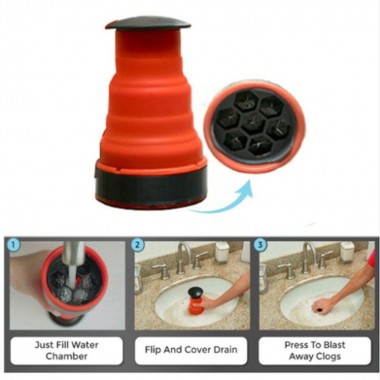 1
Just Fill Water Chamber

2
Flip And Cover Drain

3
Press To Blast Away Clogs