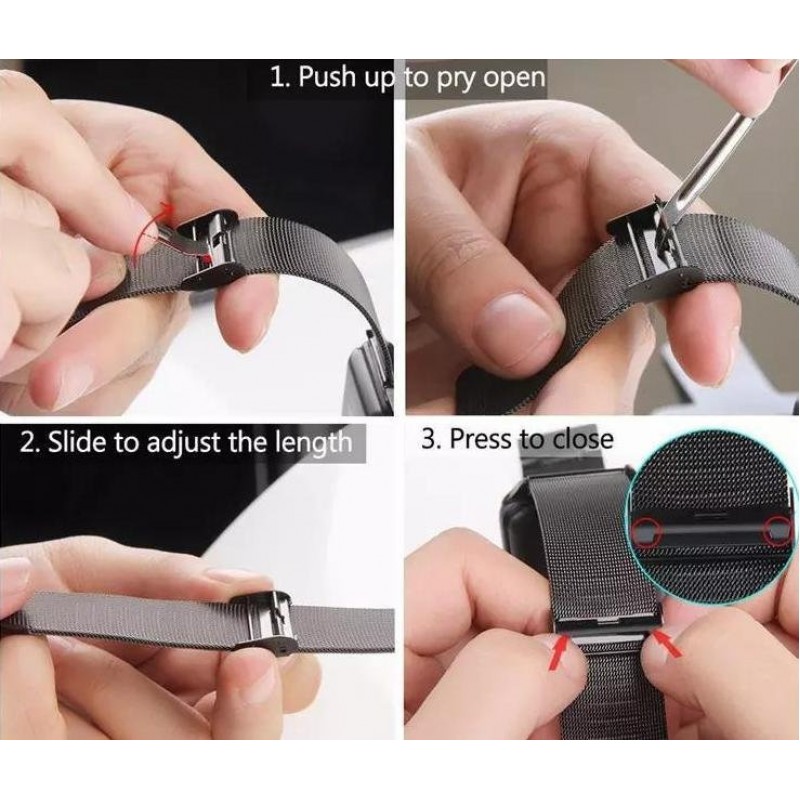 1. Push up to pry open

2. Slide to adjust the length

3. Press to close